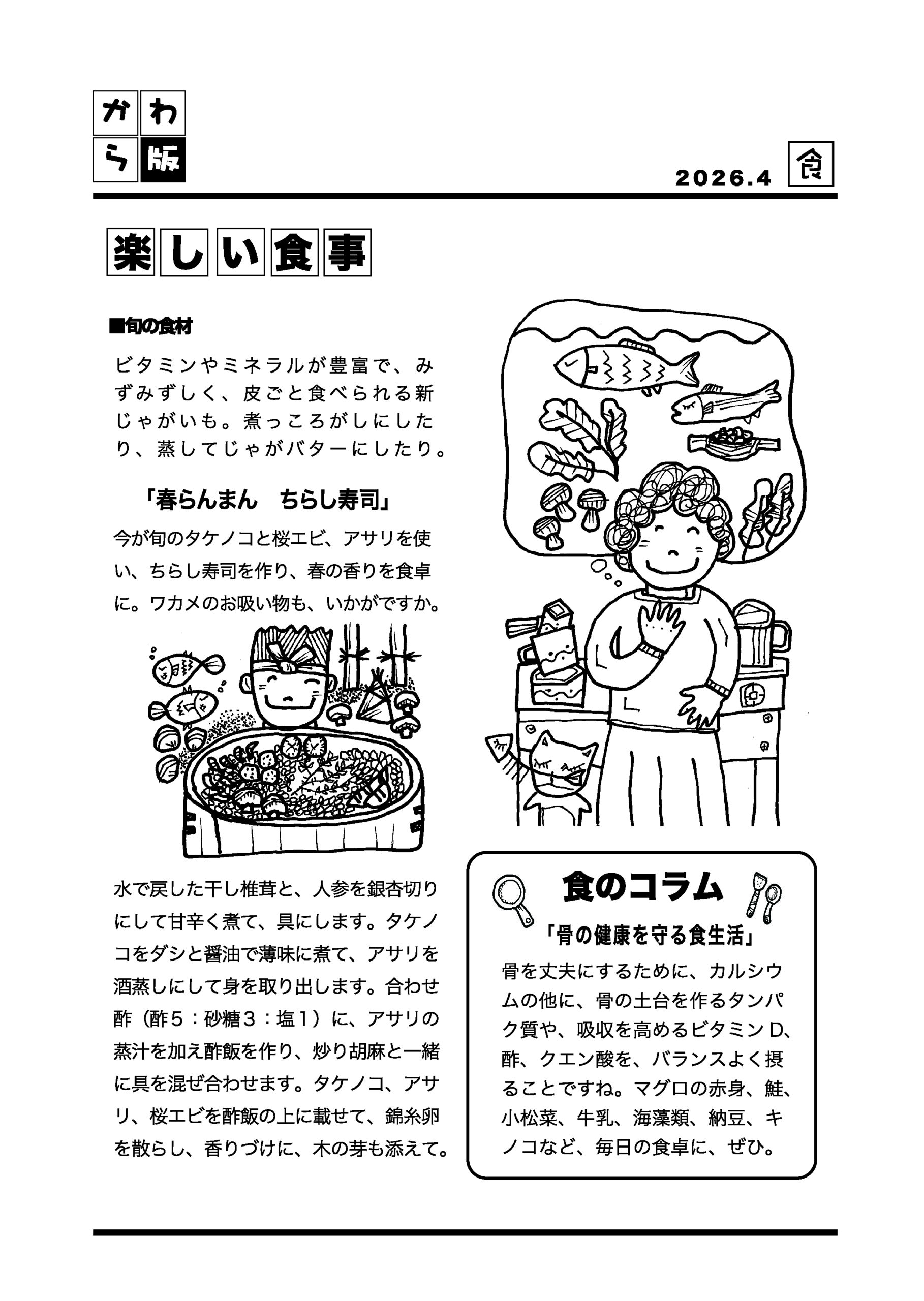 かわら版

2026.4 食

楽しい食事

■旬の食材

ビタミンやミネラルが豊富で、みずみずしく、皮ごと食べられる新じゃがいも。煮っころがしにしたり、蒸してじゃがバターにしたり。

「春らんまん　ちらし寿司」

今が旬のタケノコと桜エビ、アサリを使い、ちらし寿司を作り、春の香りを食卓に。ワカメのお吸い物も、いかがですか。

水で戻した干し椎茸と、人参を銀杏切りにして甘辛く煮て、具にします。タケノコをダシと醤油で薄味に煮て、アサリを酒蒸しにして身を取り出します。合わせ酢（酢５：砂糖３：塩１）に、アサリの蒸汁を加え酢飯を作り、炒り胡麻と一緒に具を混ぜ合わせます。タケノコ、アサリ、桜エビを酢飯の上に載せて、錦糸卵を散らし、香りづけに、木の芽も添えて。

食のコラム

「骨の健康を守る食生活」

骨を丈夫にするために、カルシウムの他に、骨の土台を作るタンパク質や、吸収を高めるビタミンD、酢、クエン酸を、バランスよく摂ることですね。マグロの赤身、鮭、小松菜、牛乳、海藻類、納豆、キノコなど、毎日の食卓に、ぜひ。