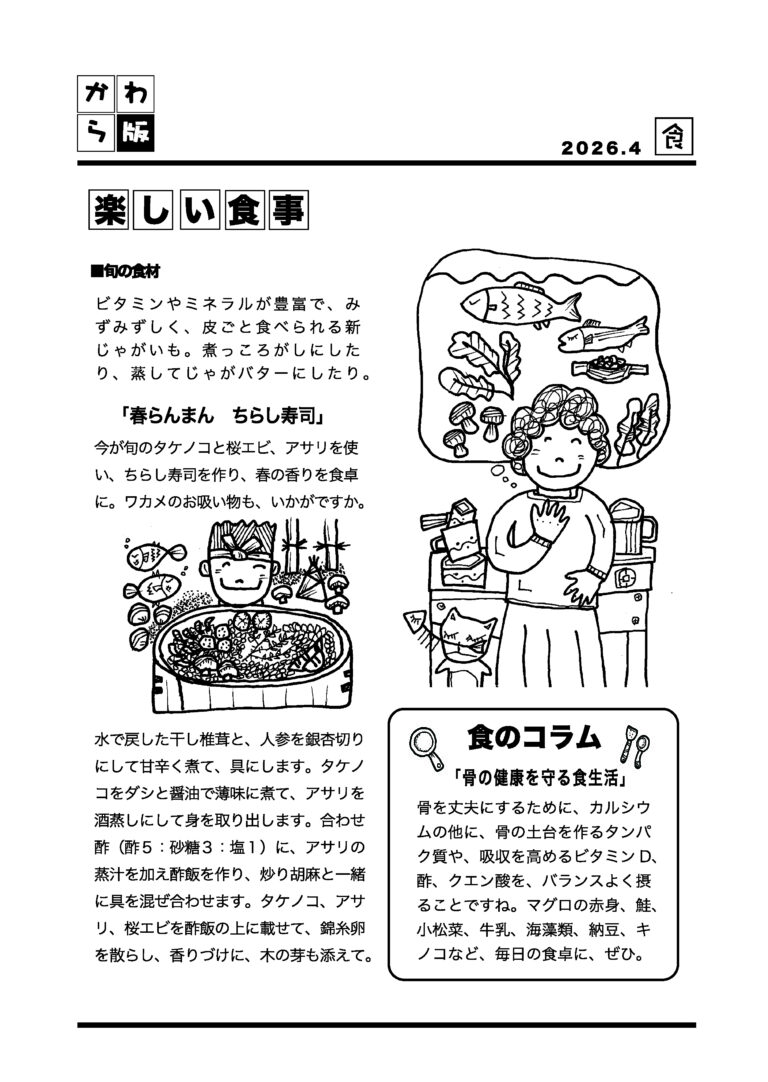 かわら版

2026.4 食

楽しい食事

■旬の食材

ビタミンやミネラルが豊富で、みずみずしく、皮ごと食べられる新じゃがいも。煮っころがしにしたり、蒸してじゃがバターにしたり。

「春らんまん　ちらし寿司」

今が旬のタケノコと桜エビ、アサリを使い、ちらし寿司を作り、春の香りを食卓に。ワカメのお吸い物も、いかがですか。

水で戻した干し椎茸と、人参を銀杏切りにして甘辛く煮て、具にします。タケノコをダシと醤油で薄味に煮て、アサリを酒蒸しにして身を取り出します。合わせ酢（酢5：砂糖3：塩1）に、アサリの蒸汁を加え酢飯を作り、炒り胡麻と一緒に具を混ぜ合わせます。タケノコ、アサリ、桜エビを酢飯の上に載せて、錦糸卵を散らし、香りづけに、木の芽も添えて。

食のコラム

「骨の健康を守る食生活」

骨を丈夫にするために、カルシウムの他に、骨の土台を作るタンパク質や、吸収を高めるビタミンD、酢、クエン酸を、バランスよく摂ることですね。マグロの赤身、鮭、小松菜、牛乳、海藻類、納豆、キノコなど、毎日の食卓に、ぜひ。