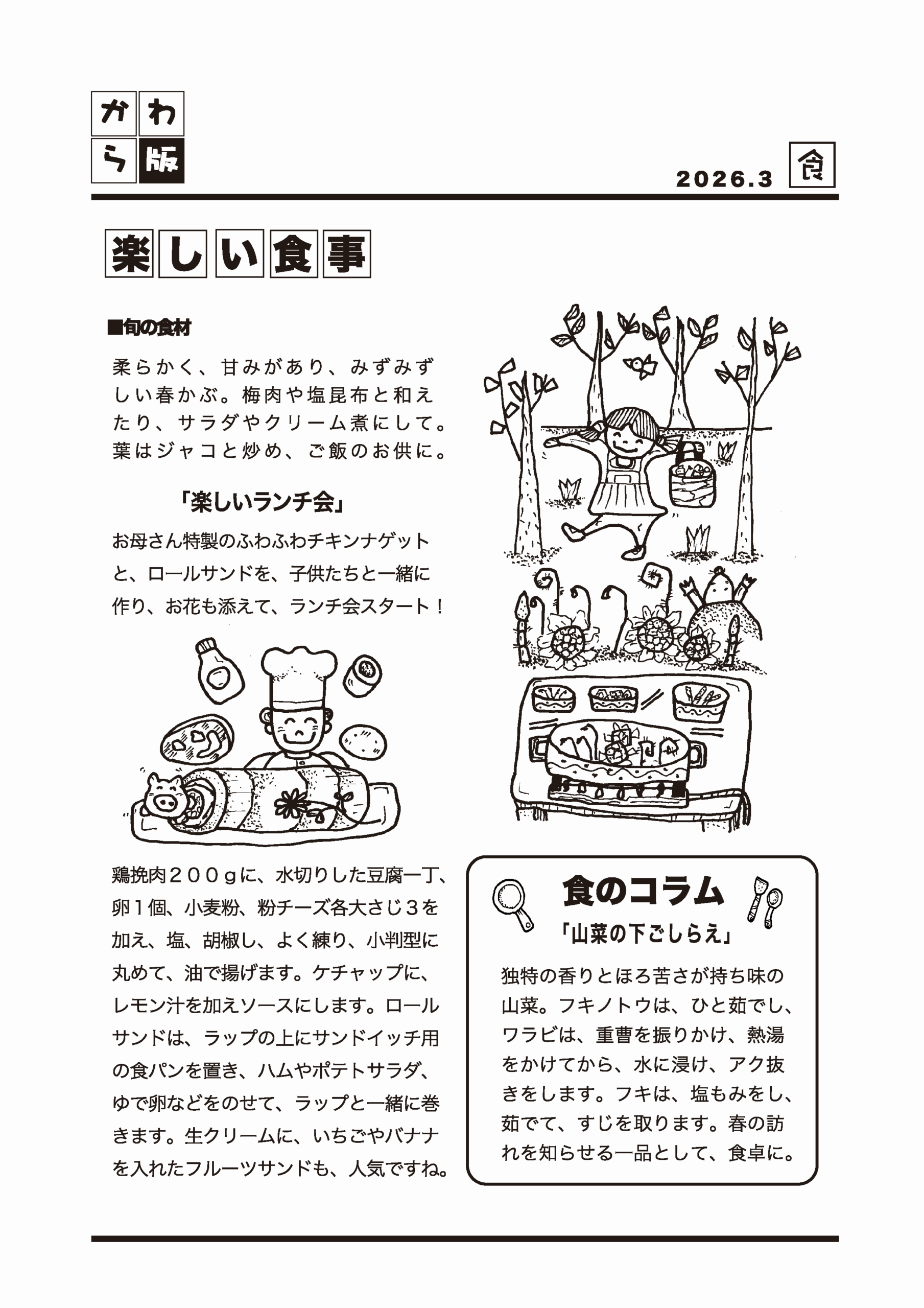 かわら版

2026.3 食

楽しい食事

■旬の食材

柔らかく、甘みがあり、みずみずしい春かぶ。梅肉や塩昆布と和えたり、サラダやクリーム煮にして。葉はジャコと炒め、ご飯のお供に。

「楽しいランチ会」

お母さん特製のふわふわチキンナゲットと、ロールサンドを、子供たちと一緒に作り、お花も添えて、ランチ会スタート！

鶏挽肉２００ｇに、水切りした豆腐一丁、卵１個、小麦粉、粉チーズ各大さじ３を加え、塩、胡椒し、よく練り、小判型に丸めて、油で揚げます。ケチャップに、レモン汁を加えソースにします。ロールサンドは、ラップの上にサンドイッチ用の食パンを置き、ハムやポテトサラダ、ゆで卵などをのせて、ラップと一緒に巻きます。生クリームに、いちごやバナナを入れたフルーツサンドも、人気ですね。

食のコラム

「山菜の下ごしらえ」

独特の香りとほろ苦さが持ち味の山菜。フキノトウは、ひと茹でし、ワラビは、重曹を振りかけ、熱湯をかけてから、水に浸け、アク抜きをします。フキは、塩もみをし、茹でて、すじを取ります。春の訪れを知らせる一品として、食卓に。