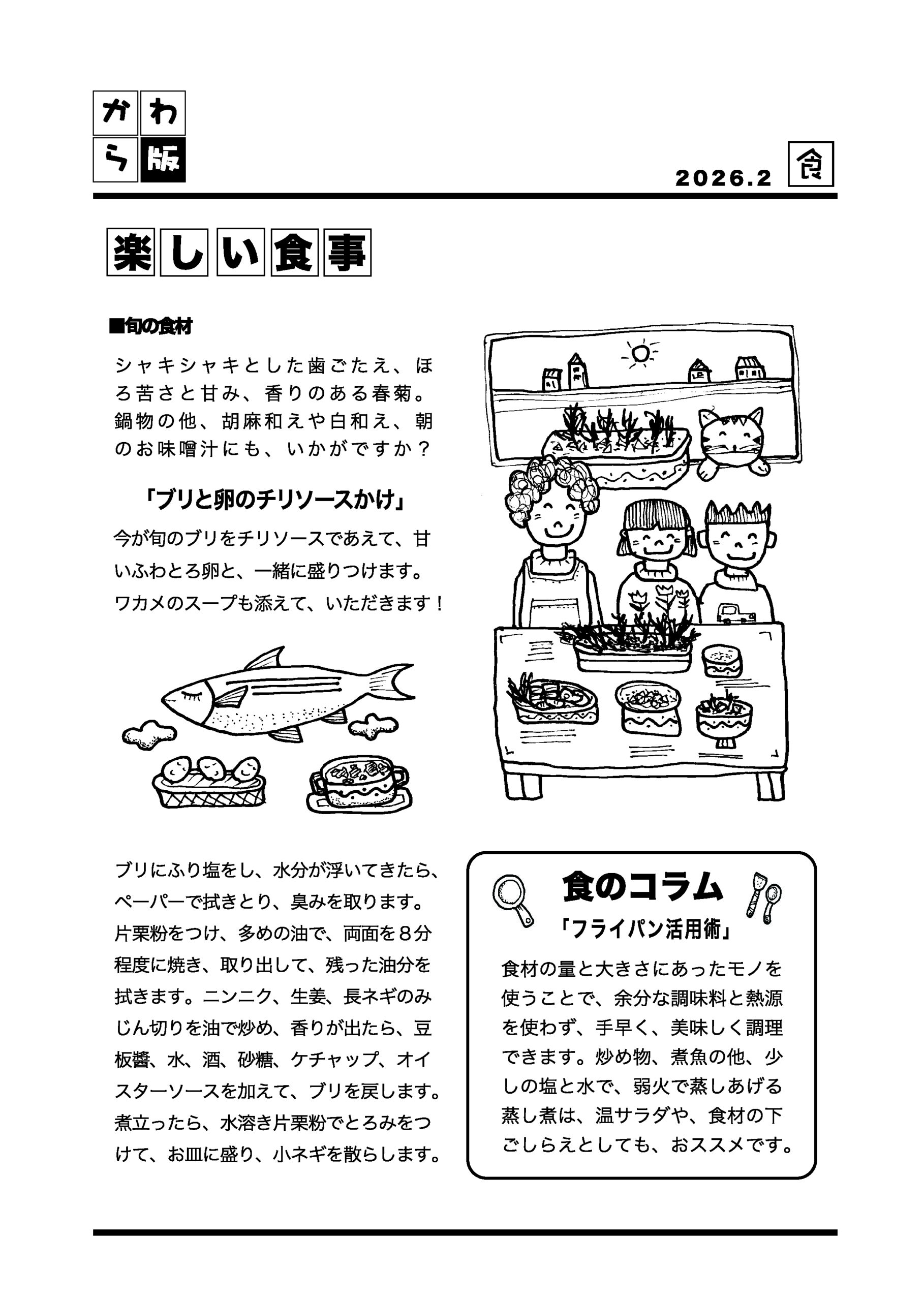 かわら版

2026.2 食

楽しい食事

■旬の食材

シャキシャキとした歯ごたえ、ほろ苦さと甘み、香りのある春菊。鍋物の他、胡麻和えや白和え、朝のお味噌汁にも、いかがですか？

「ブリと卵のチリソースかけ」

今が旬のブリをチリソースであえて、甘いふわとろ卵と、一緒に盛りつけます。ワカメのスープも添えて、いただきます！

ブリにふり塩をし、水分が浮いてきたら、ペーパーで拭きとり、臭みを取ります。片栗粉をつけ、多めの油で、両面を８分程度に焼き、取り出して、残った油分を拭きます。ニンニク、生姜、長ネギのみじん切りを油で炒め、香りが出たら、豆板醤、水、酒、砂糖、ケチャップ、オイスターソースを加えて、ブリを戻します。煮立ったら、水溶き片栗粉でとろみをつけて、お皿に盛り、小ネギを散らします。

食のコラム

「フライパン活用術」

食材の量と大きさにあったモノを使うことで、余分な調味料と熱源を使わず、手早く、美味しく調理できます。炒め物、煮魚の他、少しの塩と水で、弱火で蒸しあげる蒸し煮は、温サラダや、食材の下ごしらえとしても、おススメです。