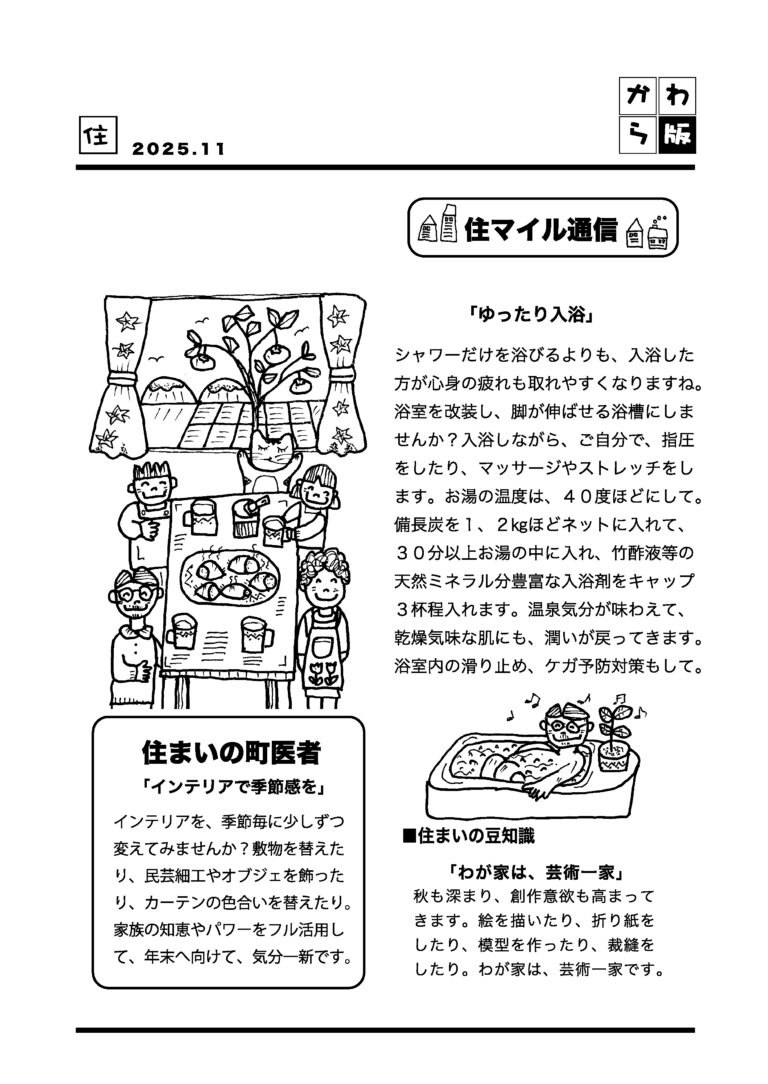 住 2025.11

かわら版

住マイル通信

「ゆったり入浴」

シャワーだけを浴びるよりも、入浴した方が心身の疲れも取れやすくなりますね。浴室を改装し、脚が伸ばせる浴槽にしませんか？入浴しながら、ご自分で、指圧をしたり、マッサージやストレッチをします。お湯の温度は、４０度ほどにして。備長炭を１、２kgほどネットに入れて、３０分以上お湯の中に入れ、竹酢液等の天然ミネラル分豊富な入浴剤をキャップ３杯程入れます。温泉気分が味わえて、乾燥気味な肌にも、潤いが戻ってきます。浴室内の滑り止め、ケガ予防対策もして。

住まいの町医者

「インテリアで季節感を」

インテリアを、季節毎に少しずつ変えてみませんか？敷物を替えたり、民芸細工やオブジェを飾ったり、カーテンの色合いを替えたり。家族の知恵やパワーをフル活用して、年末へ向けて、気分一新です。

■住まいの豆知識

「わが家は、芸術一家」

秋も深まり、創作意欲も高まってきます。絵を描いたり、折り紙をしたり、模型を作ったり、裁縫をしたり。わが家は、芸術一家です。