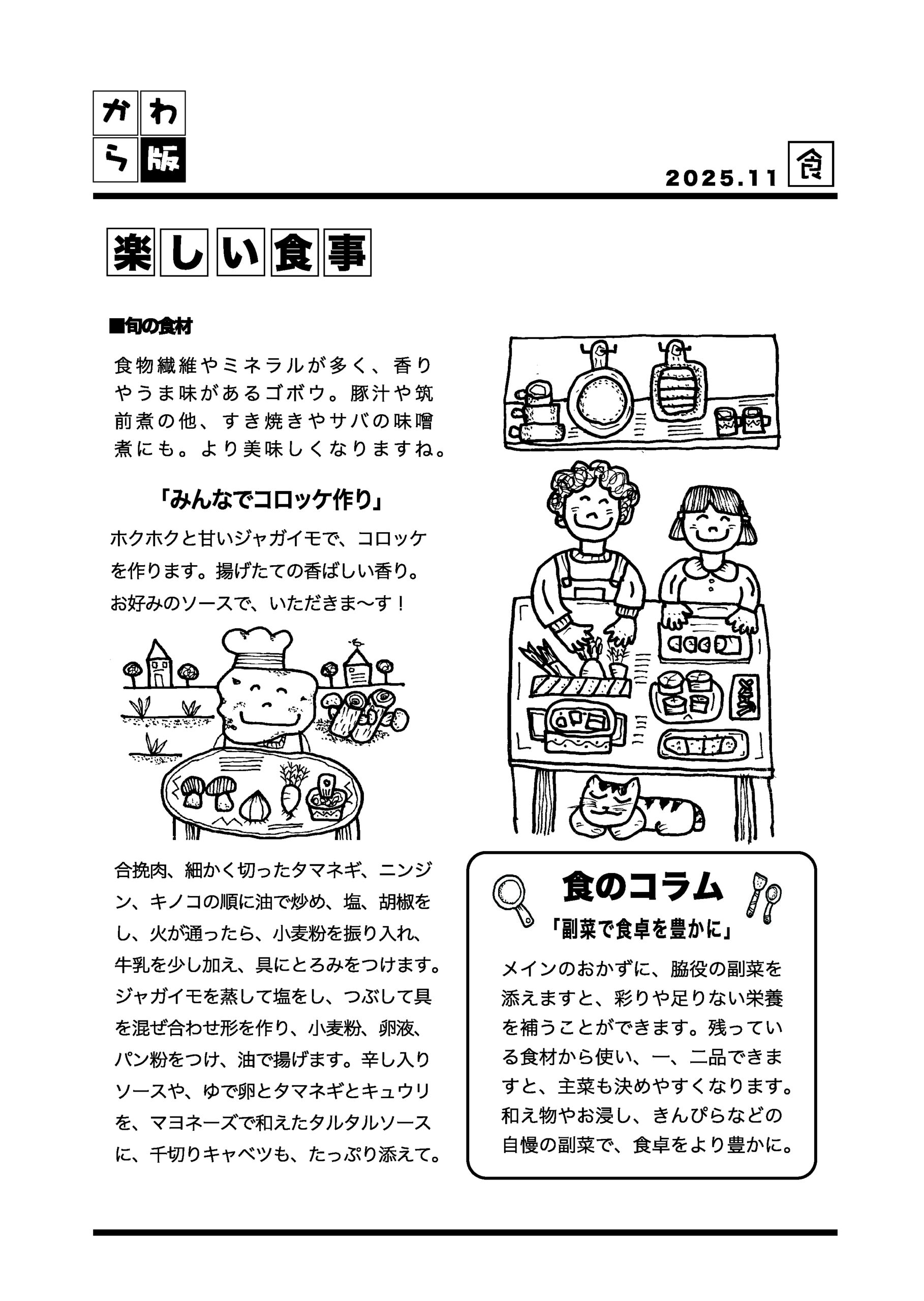 かわら版

2025.11 食

楽しい食事

■旬の食材

食物繊維やミネラルが多く、香りやうま味があるゴボウ。豚汁や筑前煮の他、すき焼きやサバの味噌煮にも。より美味しくなりますね。

「みんなでコロッケ作り」

ホクホクと甘いジャガイモで、コロッケを作ります。揚げたての香ばしい香り。お好みのソースで、いただきま〜す！

合挽肉、細かく切ったタマネギ、ニンジン、キノコの順に油で炒め、塩、胡椒をし、火が通ったら、小麦粉を振り入れ、牛乳を少し加え、具にとろみをつけます。ジャガイモを蒸して塩をし、つぶして具を混ぜ合わせ形を作り、小麦粉、卵液、パン粉をつけ、油で揚げます。辛し入りソースや、ゆで卵とタマネギとキュウリを、マヨネーズで和えたタルタルソースに、千切りキャベツも、たっぷり添えて。

食のコラム

「副菜で食卓を豊かに」

メインのおかずに、脇役の副菜を添えますと、彩りや足りない栄養を補うことができます。残っている食材から使い、一、二品できますと、主菜も決めやすくなります。和え物やお浸し、きんぴらなどの自慢の副菜で、食卓をより豊かに。