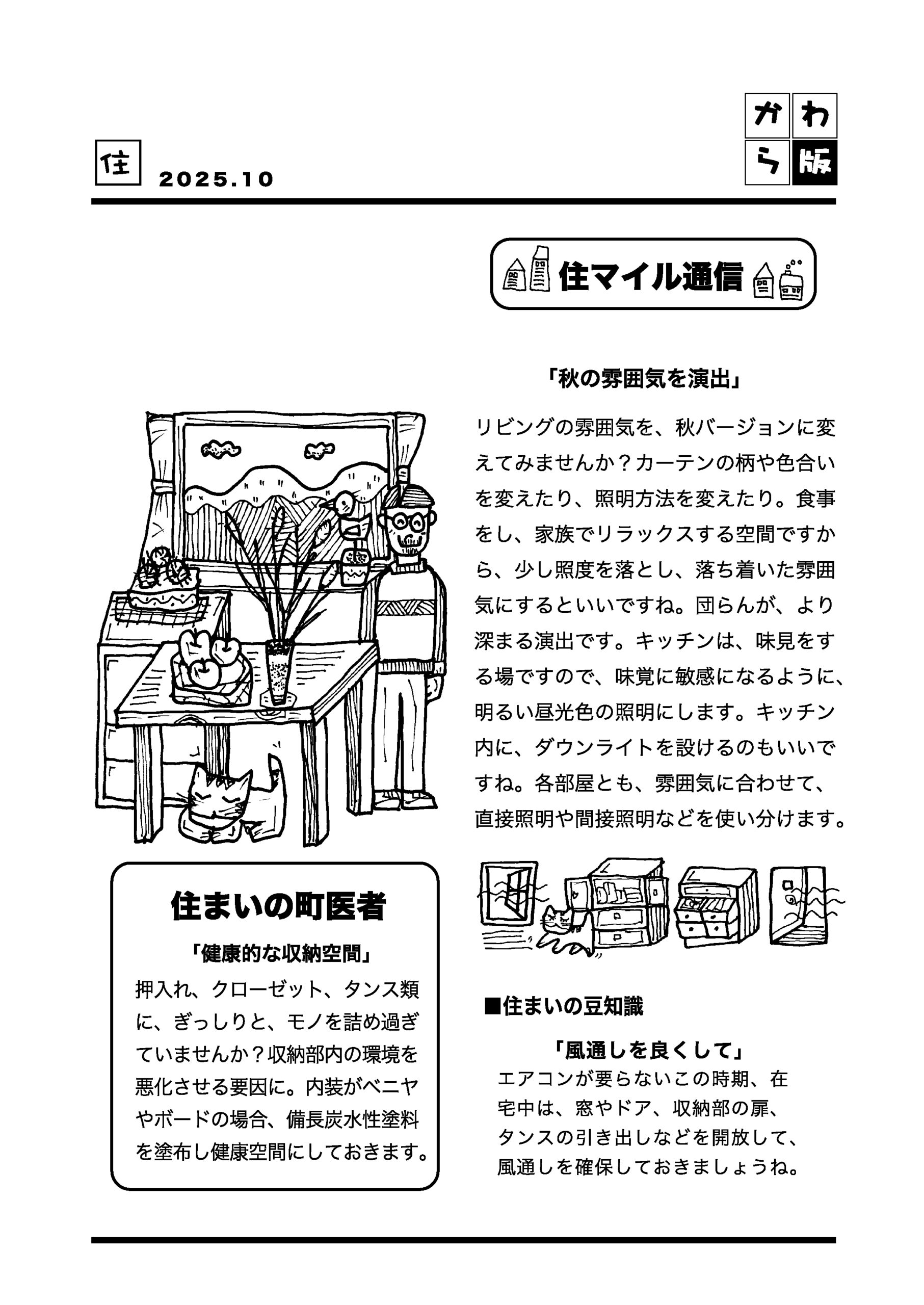 住 2025.10

かわら版

住マイル通信

「秋の雰囲気を演出」

リビングの雰囲気を、秋バージョンに変えてみませんか？カーテンの柄や色合いを変えたり、照明方法を変えたり。食事をし、家族でリラックスする空間ですから、少し照度を落とし、落ち着いた雰囲気にするといいですね。団らんが、より深まる演出です。キッチンは、味見をする場ですので、味覚に敏感になるように、明るい昼光色の照明にします。キッチン内に、ダウンライトを設けるのもいいですね。各部屋とも、雰囲気に合わせて、直接照明や間接照明などを使い分けます。

住まいの町医者

「健康的な収納空間」

押入れ、クローゼット、タンス類に、ぎっしりと、モノを詰め過ぎていませんか？収納部内の環境を悪化させる要因に。内装がベニヤやボードの場合、備長炭水性塗料を塗布し健康空間にしておきます。

■住まいの豆知識

「風通しを良くして」

エアコンが要らないこの時期、在宅中は、窓やドア、収納部の扉、タンスの引き出しなどを開放して、風通しを確保しておきましょうね。