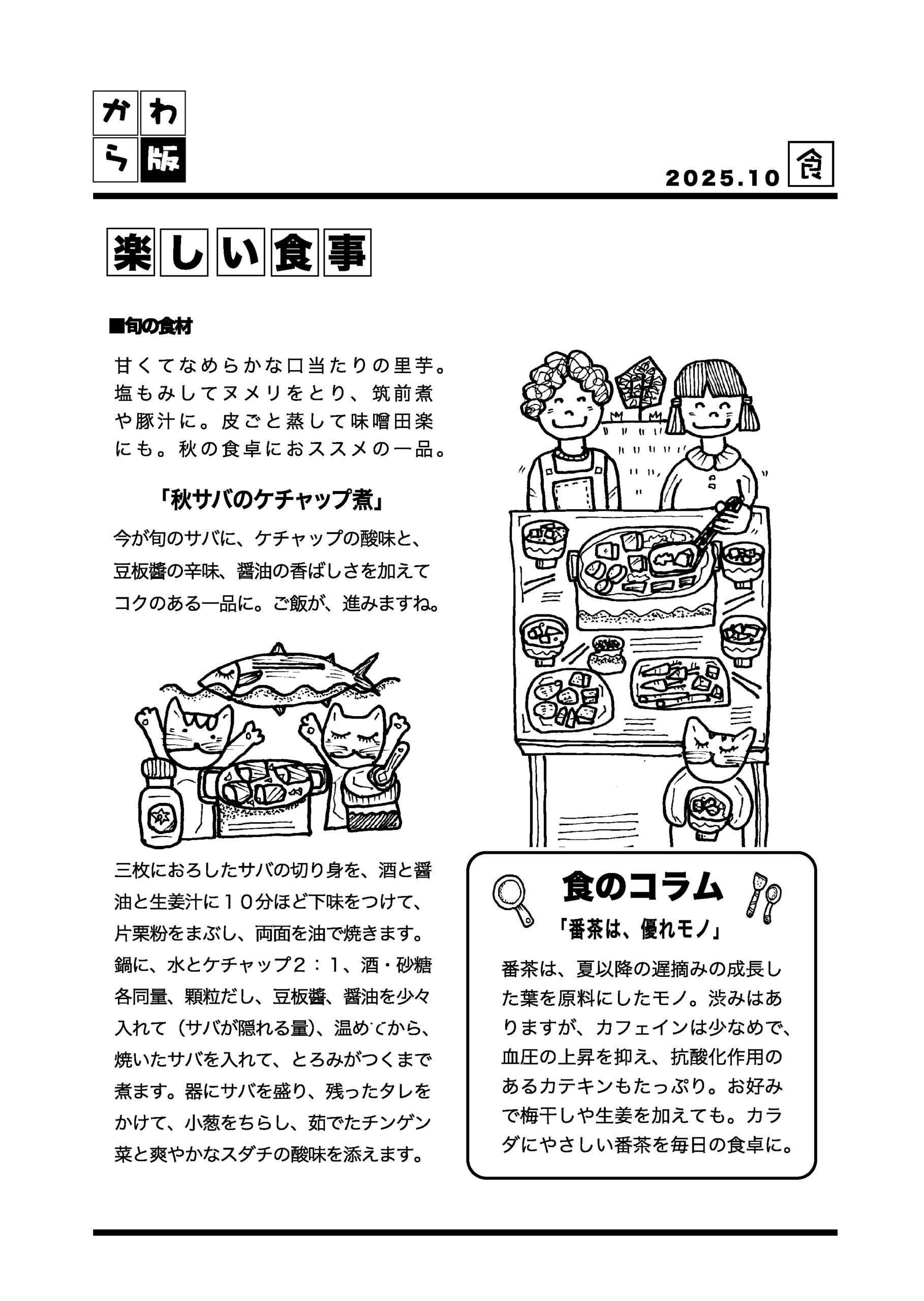 かわら版

2025.10 食

楽しい食事

■旬の食材

甘くてなめらかな口当たりの里芋。塩もみしてヌメリをとり、筑前煮や豚汁に。皮ごと蒸して味噌田楽にも。秋の食卓におススメの一品。

「秋サバのケチャップ煮」

今が旬のサバに、ケチャップの酸味と、豆板醤の辛味、醤油の香ばしさを加えてコクのある一品に。ご飯が、進みますね。

三枚におろしたサバの切り身を、酒と醤油と生姜汁に１０分ほど下味をつけて、片栗粉をまぶし、両面を油で焼きます。鍋に、水とケチャップ２：１、酒・砂糖各同量、顆粒だし、豆板醤、醤油を少々入れて（サバが隠れる量)、温めてから、焼いたサバを入れて、とろみがつくまで煮ます。器にサバを盛り、残ったタレをかけて、小葱をちらし、茹でたチンゲン菜と爽やかなスダチの酸味を添えます。

食のコラム

「番茶は、優れモノ」

番茶は、夏以降の遅摘みの成長した葉を原料にしたモノ。渋みはありますが、カフェインは少なめで、血圧の上昇を抑え、抗酸化作用のあるカテキンもたっぷり。お好みで梅干しや生姜を加えても。カラダにやさしい番茶を毎日の食卓に。